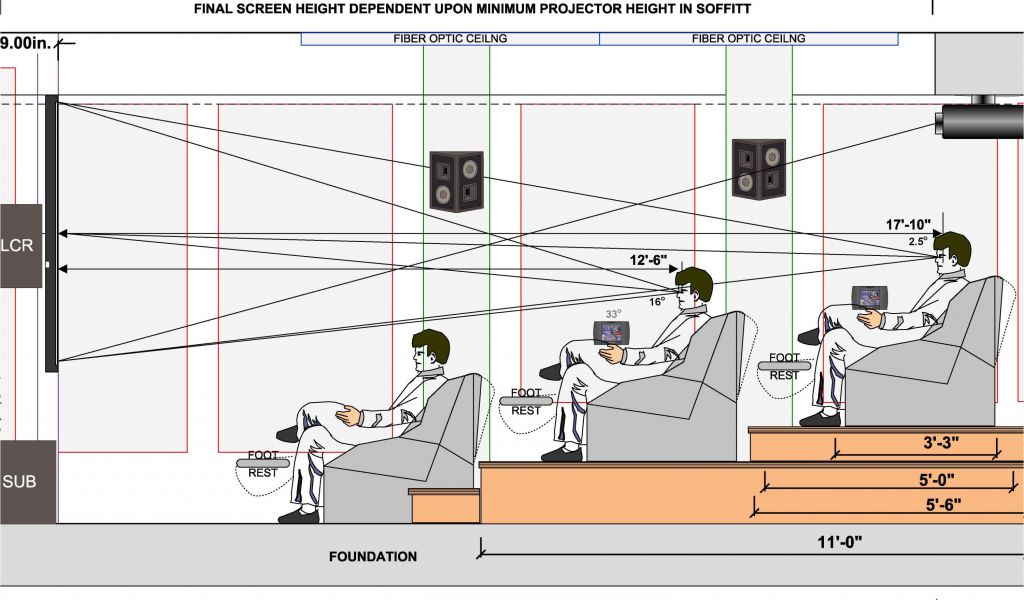 FINAL SCREEN HEIGHT DEPENDENT UPON MINIMUM PROJECTOR HEIGHT IN SOFFITT

9.00in.

FIBER OPTIC CEILNG

FIBER OPTIC CEILNG

LCR

17'-10"

2.5°

12'-6"

16°

33°

FOOT REST

FOOT REST

FOOT REST

SUB

3'-3"

5'-0"

5'-6"

FOUNDATION

11'-0"