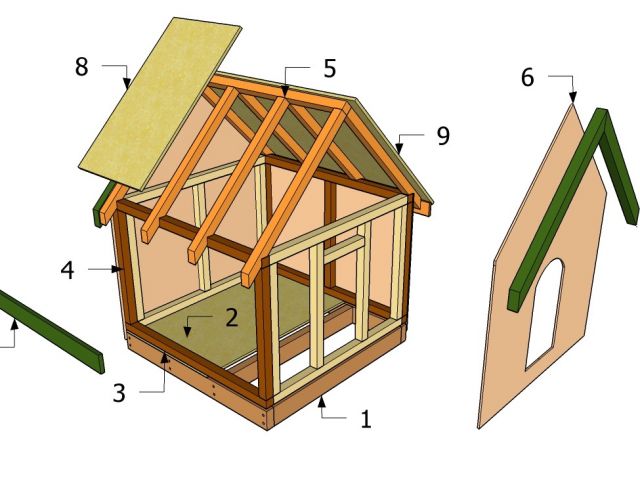 8
5
6
9
4
2
3
1