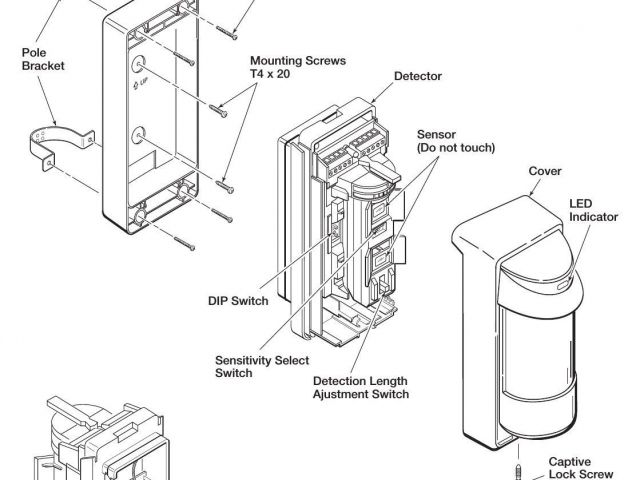 Pole Bracket

UP

Mounting Screws T4 x 20

Detector

Sensor (Do not touch)

Cover

LED Indicator

DIP Switch

Sensitivity Select Switch

Detection Length Ajustment Switch

Captive Lock Screw