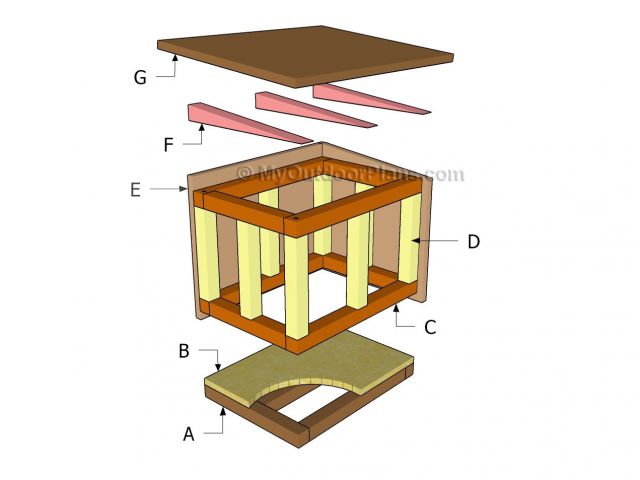 G

F

© MyOutdoorPlans.com

E

D

C

B

A