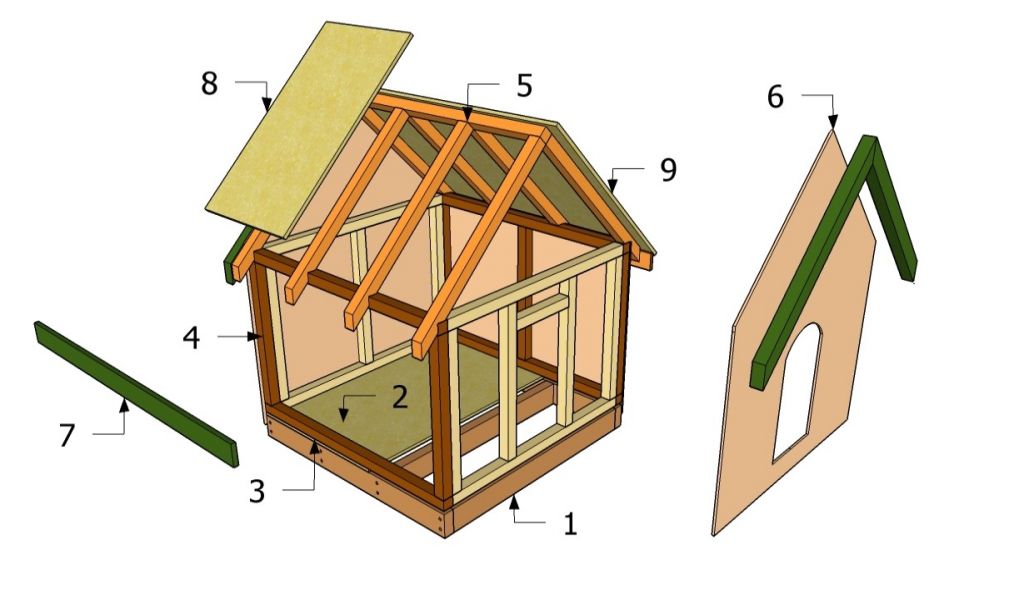 8
5
6
9
4
2
7
3
1