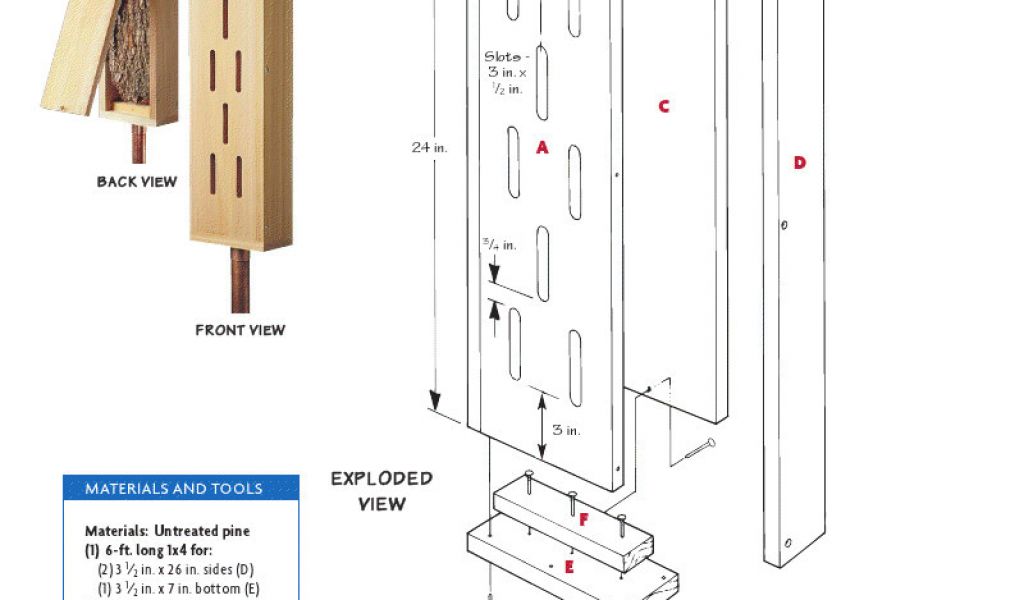 BACK VIEW

FRONT VIEW

Slots - 3 in. x $\frac{1}{2}$ in.

24 in.

A

C

D

$\frac{3}{4}$ in.

3 in.

EXPLODED VIEW

F

E

MATERIALS AND TOOLS

Materials: Untreated pine
(1) 6-ft. long 1x4 for:
(2) 3 $\frac{1}{2}$ in. x 26 in. sides (D)
(1) 3 $\frac{1}{2}$ in. x 7 in. bottom (E)