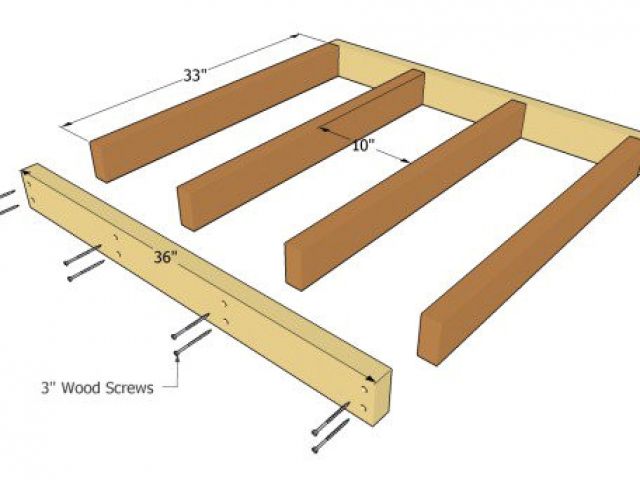 33"

10"

36"

3" Wood Screws