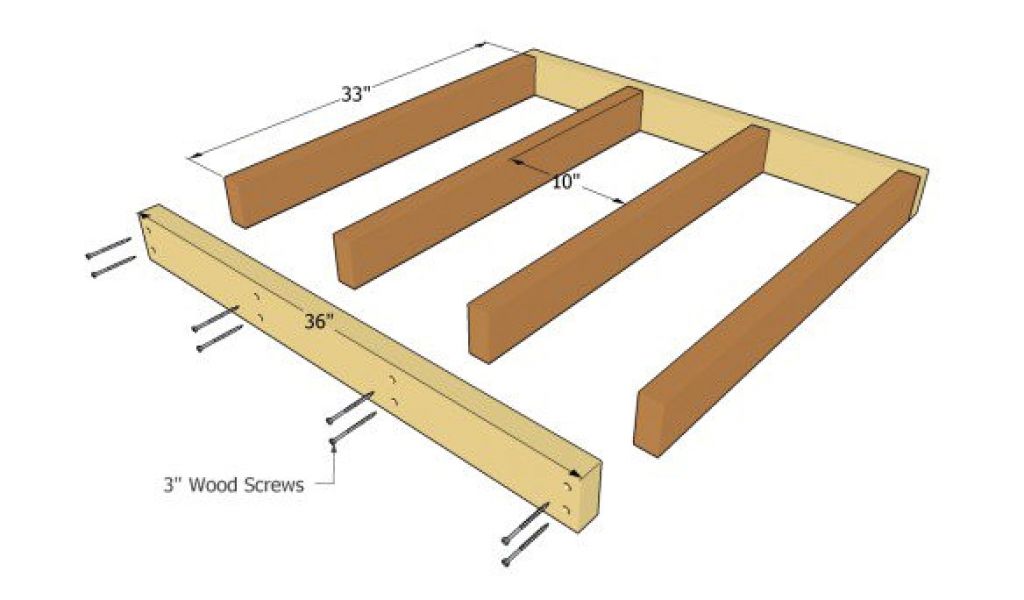 33"

10"

36"

3" Wood Screws