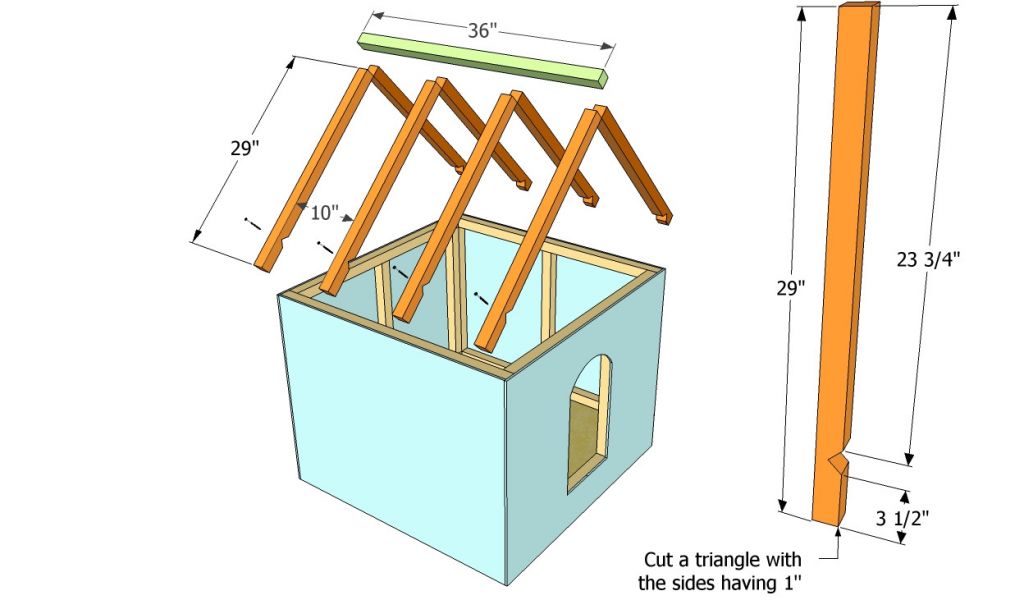 36"

29"

10"

29"

23 3/4"

3 1/2"

Cut a triangle with the sides having 1"