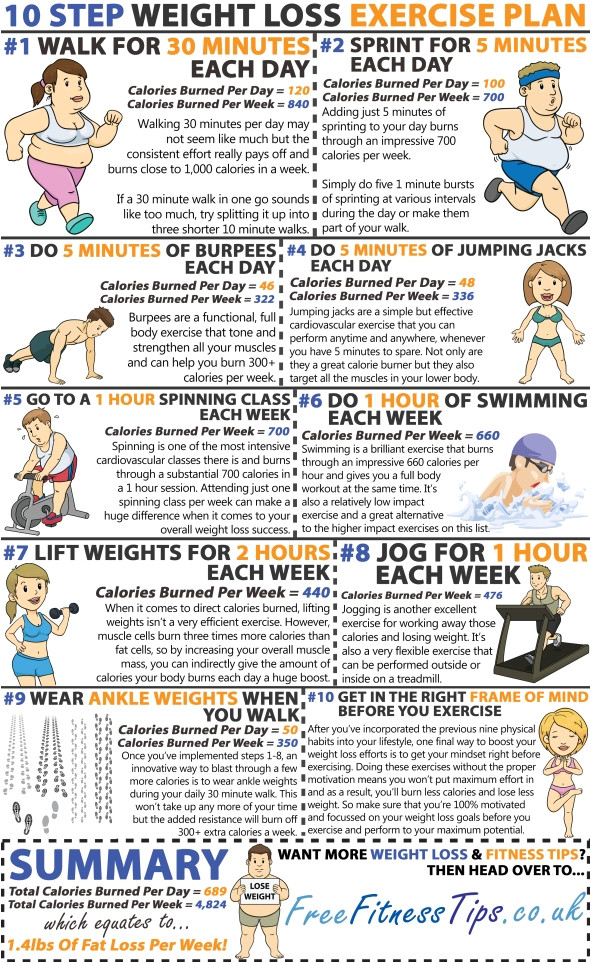 10 STEP WEIGHT LOSS EXERCISE PLAN

#1 WALK FOR 30 MINUTES EACH DAY

Calories Burned Per Day = 120
Calories Burned Per Week = 840

Walking 30 minutes per day may not seem like much but the consistent effort really pays off and burns close to 1,000 calories in a week.

If a 30 minute walk in one go sounds like too much, try splitting it up into three shorter 10 minute walks.

#2 SPRINT FOR 5 MINUTES EACH DAY

Calories Burned Per Day = 100
Calories Burned Per Week = 700

Adding just 5 minutes of sprinting to your day burns through an impressive 700 calories per week.

Simply do five 1 minute bursts of sprinting at various intervals during the day or make them part of your walk.

#3 DO 5 MINUTES OF BURPEES EACH DAY

Calories Burned Per Day = 46
Calories Burned Per Week = 322

Burpees are a functional, full body exercise that tone and strengthen all your muscles and can help you burn 300+ calories per week.

#4 DO 5 MINUTES OF JUMPING JACKS EACH DAY

Calories Burned Per Day = 48
Calories Burned Per Week = 336

Jumping jacks are a simple but effective cardiovascular exercise that you can perform anytime and anywhere, whenever you have 5 minutes to spare. Not only are they a great calorie burner but they also target all the muscles in your lower body.

#5 GO TO A 1 HOUR SPINNING CLASS EACH WEEK

Calories Burned Per Week = 700

Spinning is one of the most intensive cardiovascular classes there is and burns through a substantial 700 calories in a 1 hour session. Attending just one spinning class per week can make a huge difference when it comes to your overall weight loss success.

#6 DO 1 HOUR OF SWIMMING EACH WEEK

Calories Burned Per Week = 660

Swimming is a brilliant exercise that burns through an impressive 660 calories per hour and gives you a full body workout at the same time. It's also a relatively low impact exercise and a great alternative to the higher impact exercises on this list.

#7 LIFT WEIGHTS FOR 2 HOURS EACH WEEK

Calories Burned Per Week = 440

When it comes to direct calories burned, lifting weights isn't a very efficient exercise. However, muscle cells burn three times more calories than fat cells, so by increasing your overall muscle mass, you can indirectly give the amount of calories your body burns each day a huge boost.

#8 JOG FOR 1 HOUR EACH WEEK

Calories Burned Per Week = 476

Jogging is another excellent exercise for working away those calories and losing weight. It's also a very flexible exercise that can be performed outside or inside on a treadmill.

#9 WEAR ANKLE WEIGHTS WHEN YOU WALK

Calories Burned Per Day = 50
Calories Burned Per Week = 350

Once you've implemented steps 1-8, an innovative way to blast through a few more calories is to wear ankle weights during your daily 30 minute walk. This won't take up any more of your time but the added resistance will burn off 300+ extra calories a week.

#10 GET IN THE RIGHT FRAME OF MIND BEFORE YOU EXERCISE

After you've incorporated the previous nine physical habits into your lifestyle, one final way to boost your weight loss efforts is to get your mindset right before exercising. Doing these exercises without the proper motivation means you won't put maximum effort in and as a result, you'll burn less calories and lose less weight. So make sure that you're 100% motivated and focussed on your weight loss goals before you exercise and perform to your maximum potential.

SUMMARY

Total Calories Burned Per Day = 689
Total Calories Burned Per Week = 4,824
which equates to...
1.4lbs Of Fat Loss Per Week!

LOSE WEIGHT

WANT MORE WEIGHT LOSS & FITNESS TIPS? THEN HEAD OVER TO...

FreeFitnessTips.co.uk