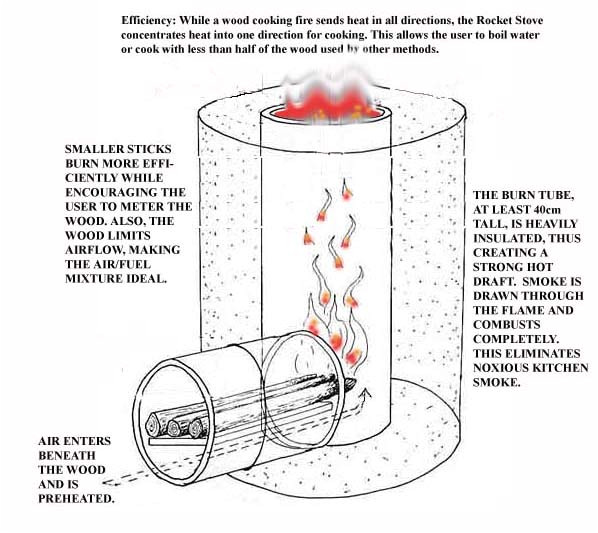 Efficiency: While a wood cooking fire sends heat in all directions, the Rocket Stove concentrates heat into one direction for cooking. This allows the user to boil water or cook with less than half of the wood used by other methods.

SMALLER STICKS BURN MORE EFFICIENTLY WHILE ENCOURAGING THE USER TO METER THE WOOD. ALSO, THE WOOD LIMITS AIRFLOW, MAKING THE AIR/FUEL MIXTURE IDEAL.

THE BURN TUBE, AT LEAST 40cm TALL, IS HEAVILY INSULATED, THUS CREATING A STRONG HOT DRAFT. SMOKE IS DRAWN THROUGH THE FLAME AND COMBUSTS COMPLETELY. THIS ELIMINATES NOXIOUS KITCHEN SMOKE.

AIR ENTERS BENEATH THE WOOD AND IS PREHEATED.