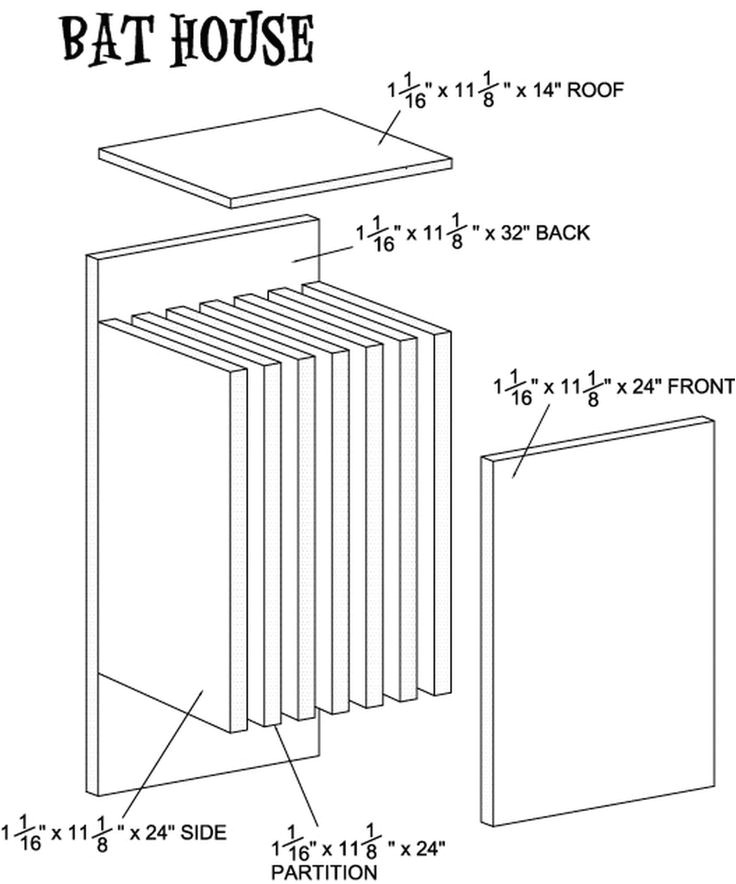 BAT HOUSE

$1\frac{1}{16}$" x $11\frac{1}{8}$" x 14" ROOF

$1\frac{1}{16}$" x $11\frac{1}{8}$" x 32" BACK

$1\frac{1}{16}$" x $11\frac{1}{8}$" x 24" FRONT

$1\frac{1}{16}$" x $11\frac{1}{8}$" x 24" SIDE

$1\frac{1}{16}$" x $11\frac{1}{8}$" x 24" PARTITION