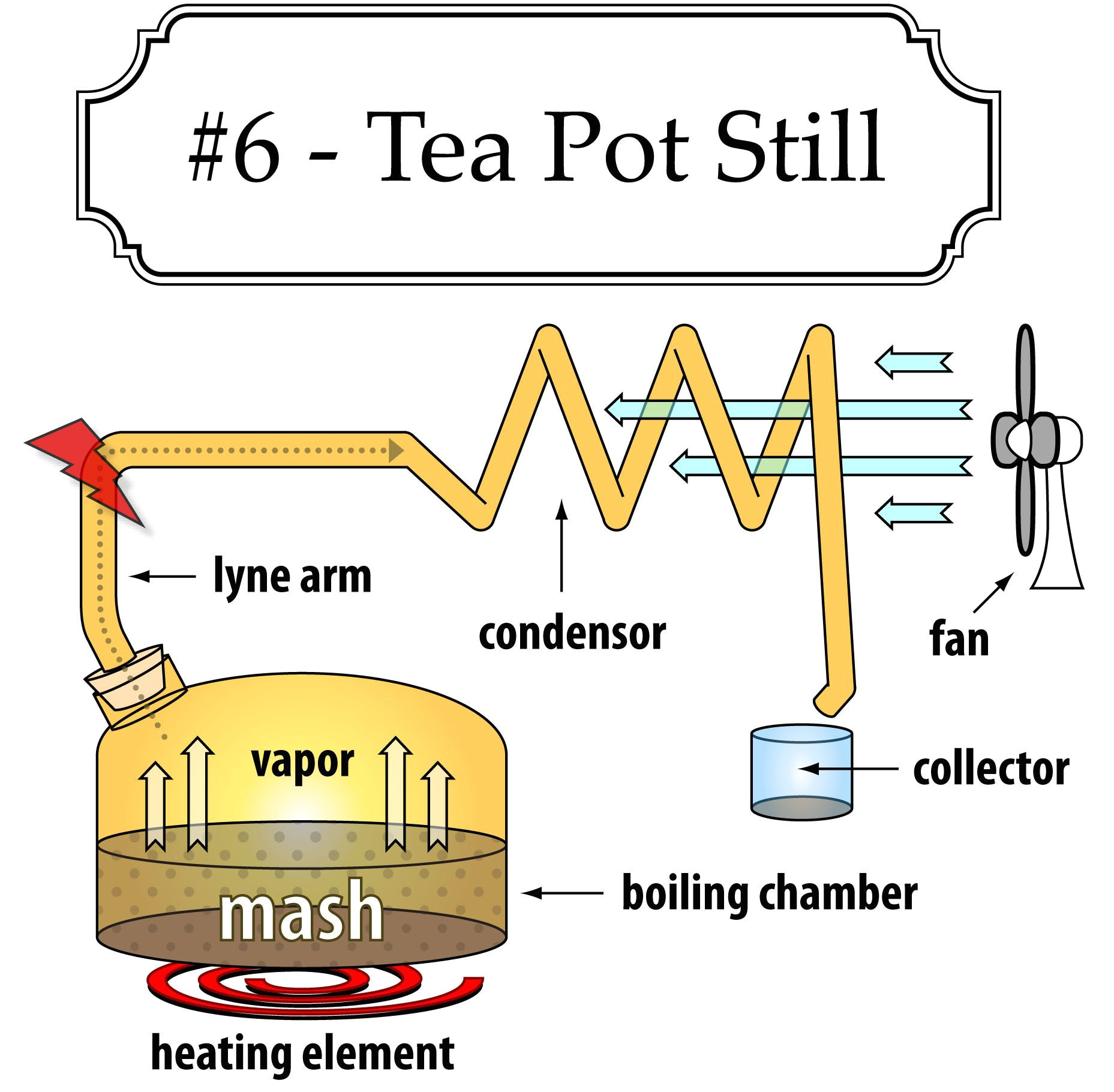 #6 - Tea Pot Still

lyne arm

condensor

fan

vapor

collector

mash

boiling chamber

heating element