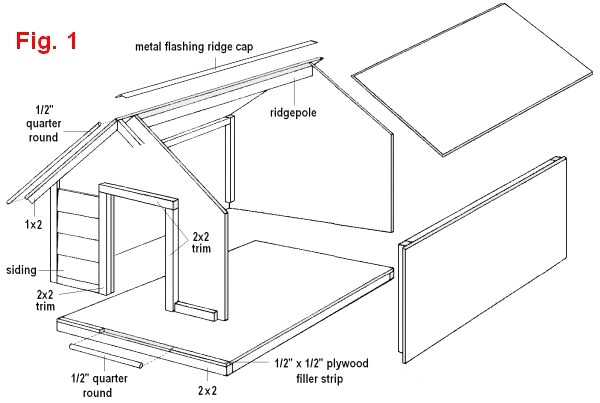 Fig. 1

metal flashing ridge cap

ridgepole

1/2" quarter round

1x2

2x2 trim

siding

2x2 trim

1/2" quarter round

2x2

1/2" x 1/2" plywood filler strip