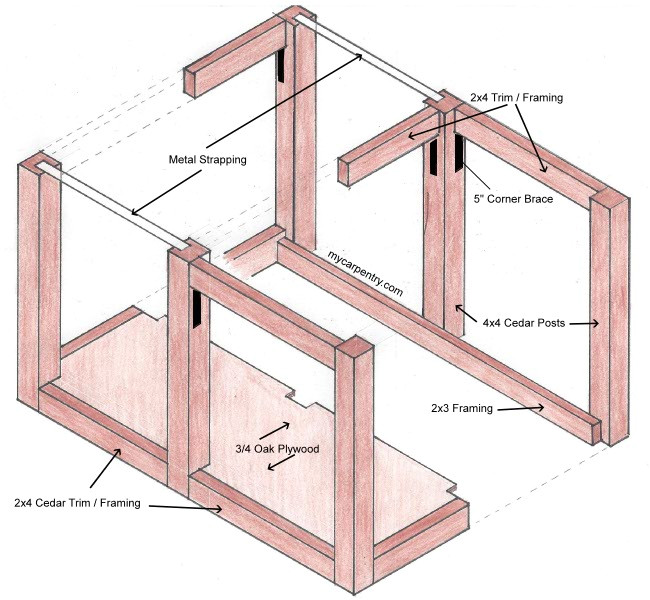 2x4 Trim / Framing

Metal Strapping

5" Corner Brace

mycarpentry.com

4x4 Cedar Posts

2x3 Framing

3/4 Oak Plywood

2x4 Cedar Trim / Framing