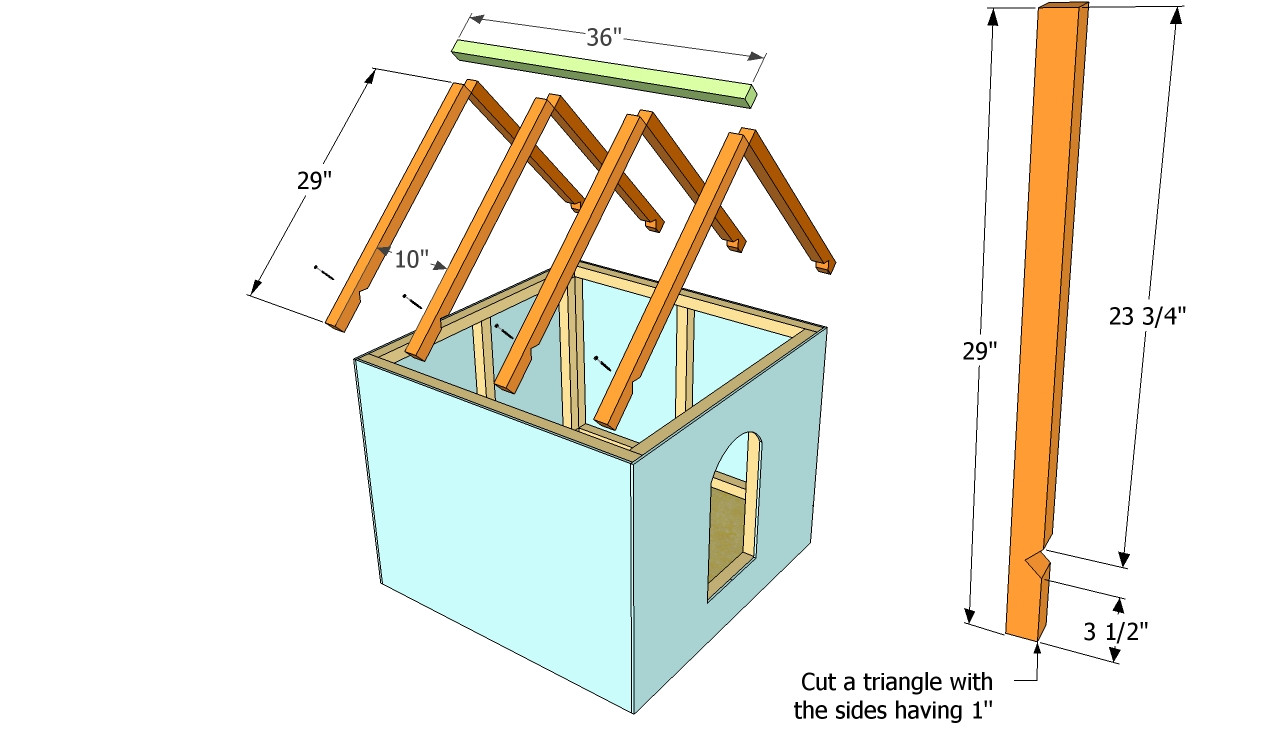 36"

29"

10"

29"

23 3/4"

3 1/2"

Cut a triangle with the sides having 1"