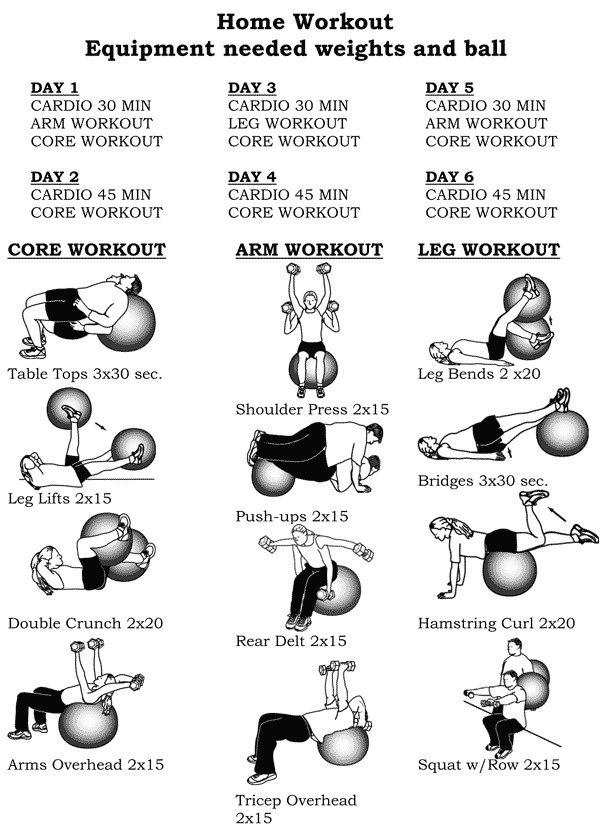 Home Workout
Equipment needed weights and ball

DAY 1
CARDIO 30 MIN
ARM WORKOUT
CORE WORKOUT

DAY 2
CARDIO 45 MIN
CORE WORKOUT

DAY 3
CARDIO 30 MIN
LEG WORKOUT
CORE WORKOUT

DAY 4
CARDIO 45 MIN
CORE WORKOUT

DAY 5
CARDIO 30 MIN
ARM WORKOUT
CORE WORKOUT

DAY 6
CARDIO 45 MIN
CORE WORKOUT

CORE WORKOUT

Table Tops 3x30 sec.

Leg Lifts 2x15

Double Crunch 2x20

Arms Overhead 2x15

ARM WORKOUT

Shoulder Press 2x15

Push-ups 2x15

Rear Delt 2x15

Tricep Overhead 2x15

LEG WORKOUT

Leg Bends 2 x20

Bridges 3x30 sec.

Hamstring Curl 2x20

Squat w/Row 2x15