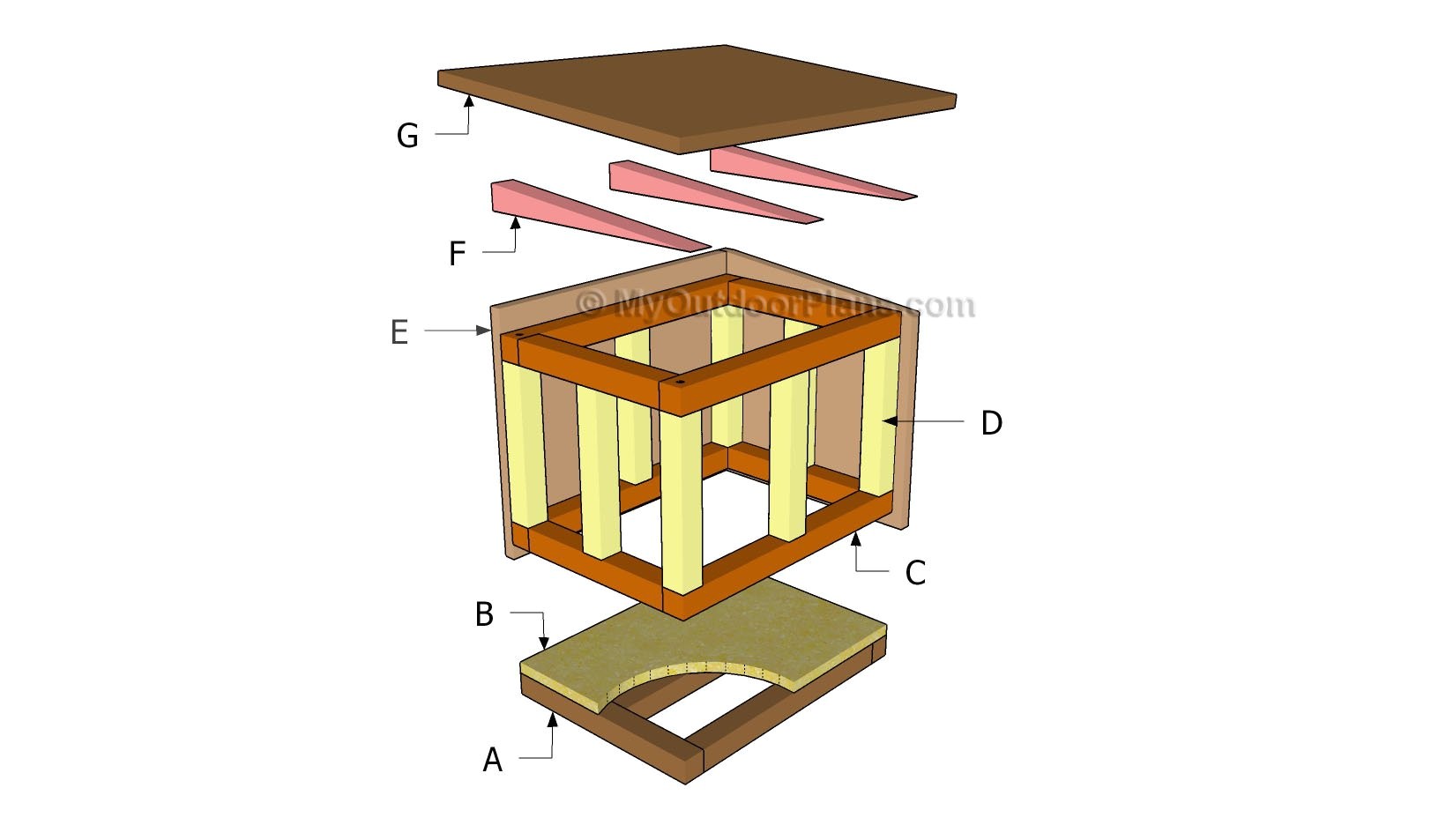 G

F

© MyOutdoorPlans.com

E

D

C

B

A