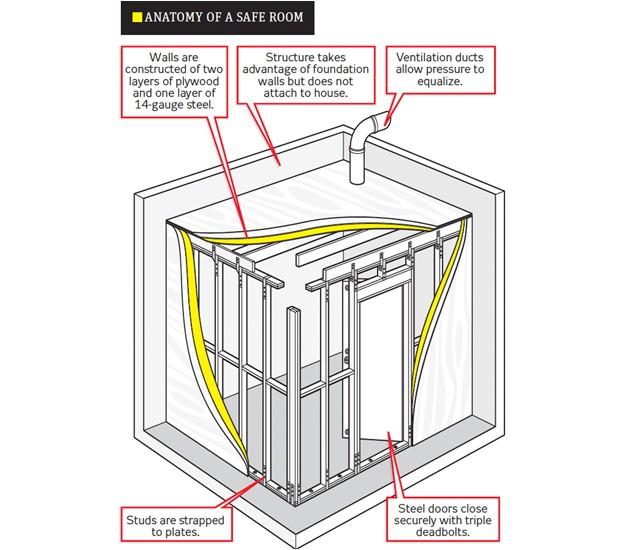 ANATOMY OF A SAFE ROOM

Walls are constructed of two layers of plywood and one layer of 14-gauge steel.

Structure takes advantage of foundation walls but does not attach to house.

Ventilation ducts allow pressure to equalize.

Studs are strapped to plates.

Steel doors close securely with triple deadbolts.