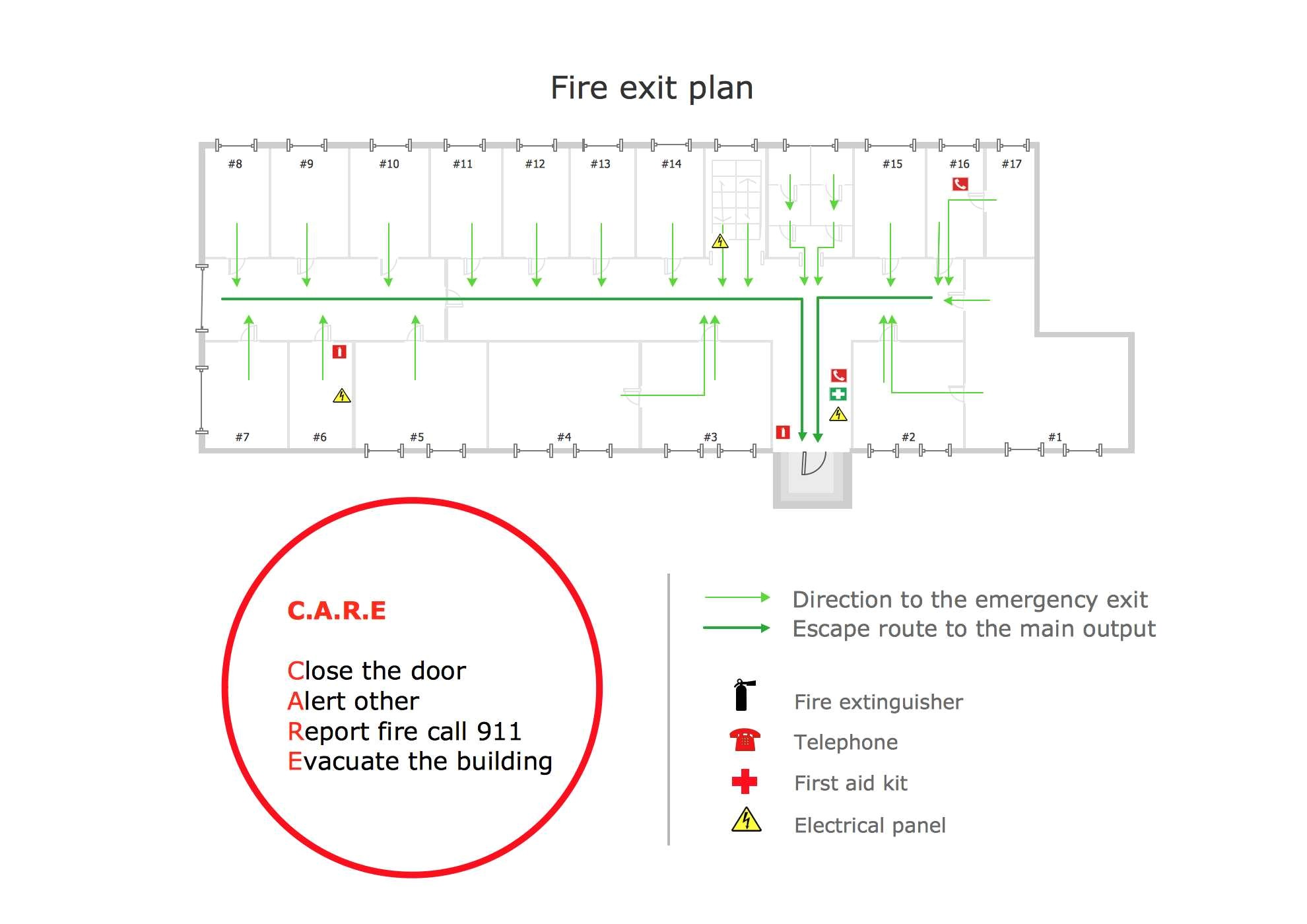 Fire exit plan

#8
#9
#10
#11
#12
#13
#14
#15
#16
#17

#7
#6
#5
#4
#3
#2
#1

C.A.R.E

Close the door
Alert other
Report fire call 911
Evacuate the building

Direction to the emergency exit
Escape route to the main output

Fire extinguisher
Telephone
First aid kit
Electrical panel