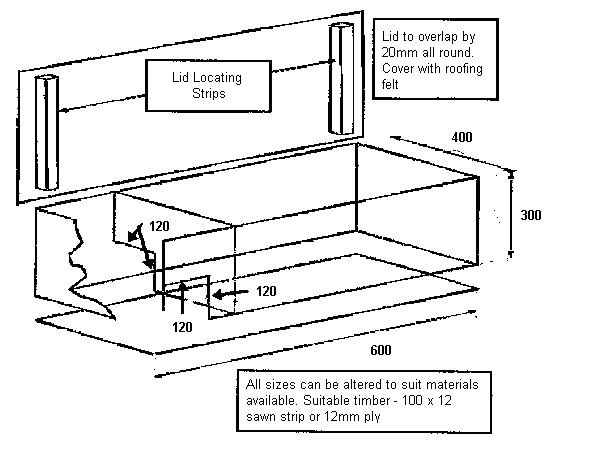 Lid Locating Strips

Lid to overlap by 20mm all round. Cover with roofing felt

400

300

120

120

120

600

All sizes can be altered to suit materials available. Suitable timber - 100 x 12 sawn strip or 12mm ply