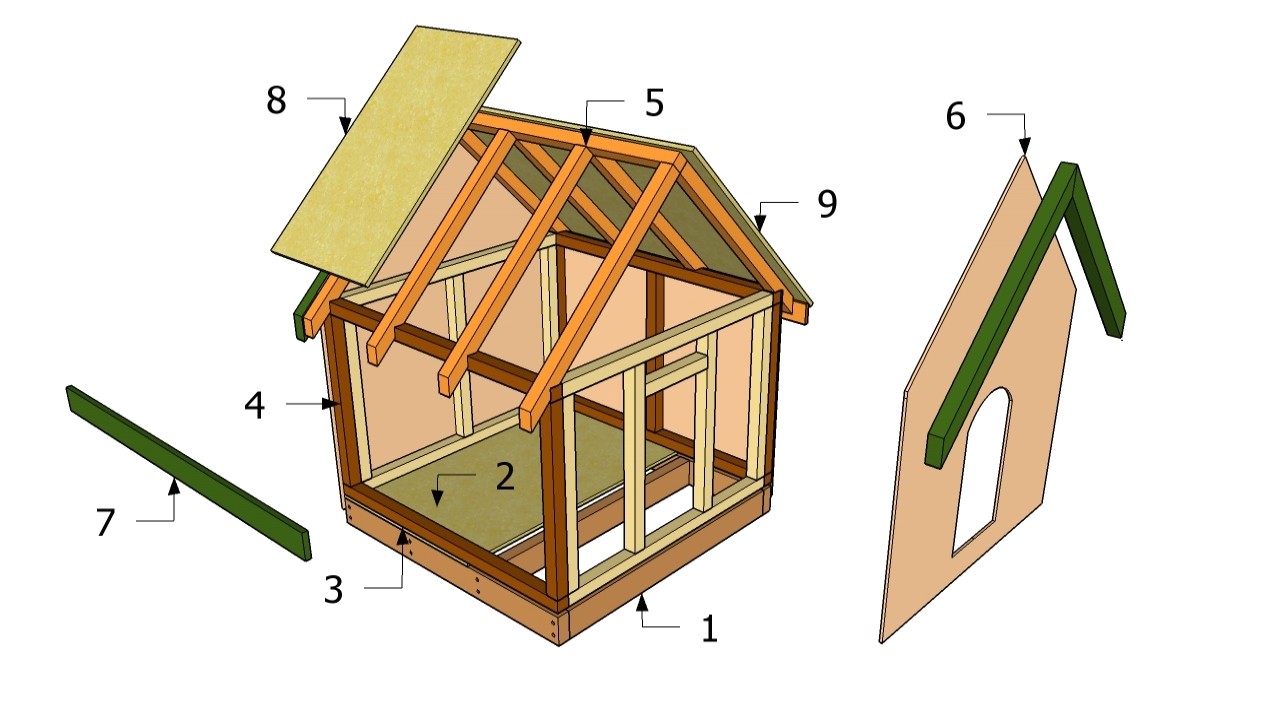 8
5
6
9
4
2
7
3
1