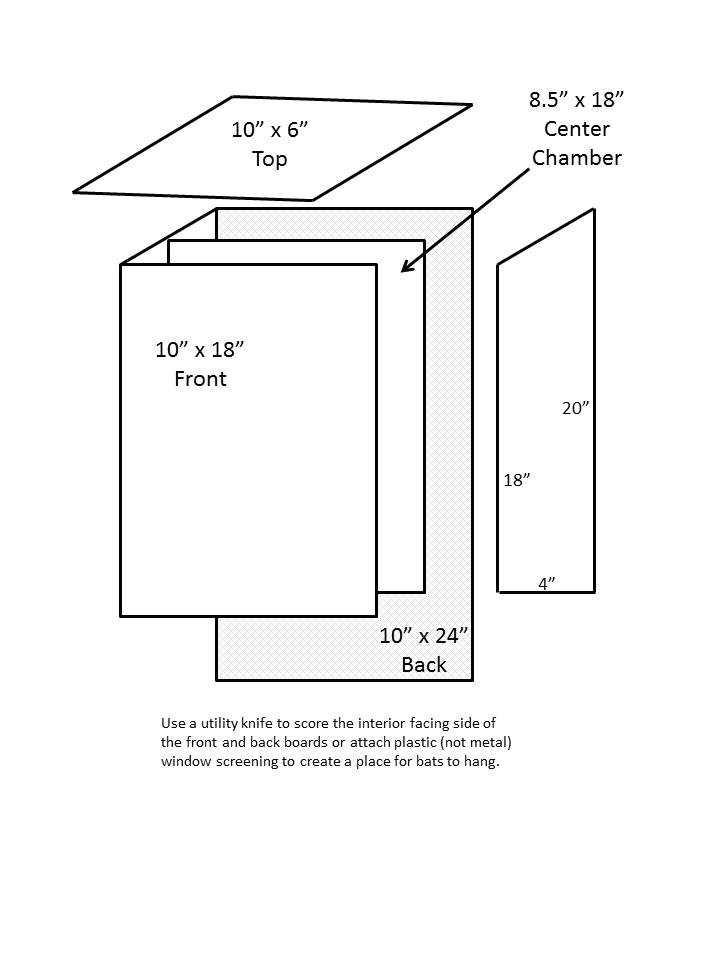 10” x 6”
Top

8.5” x 18”
Center
Chamber

10” x 18”
Front

20”

18”

4”

10” x 24”
Back

Use a utility knife to score the interior facing side of the front and back boards or attach plastic (not metal) window screening to create a place for bats to hang.