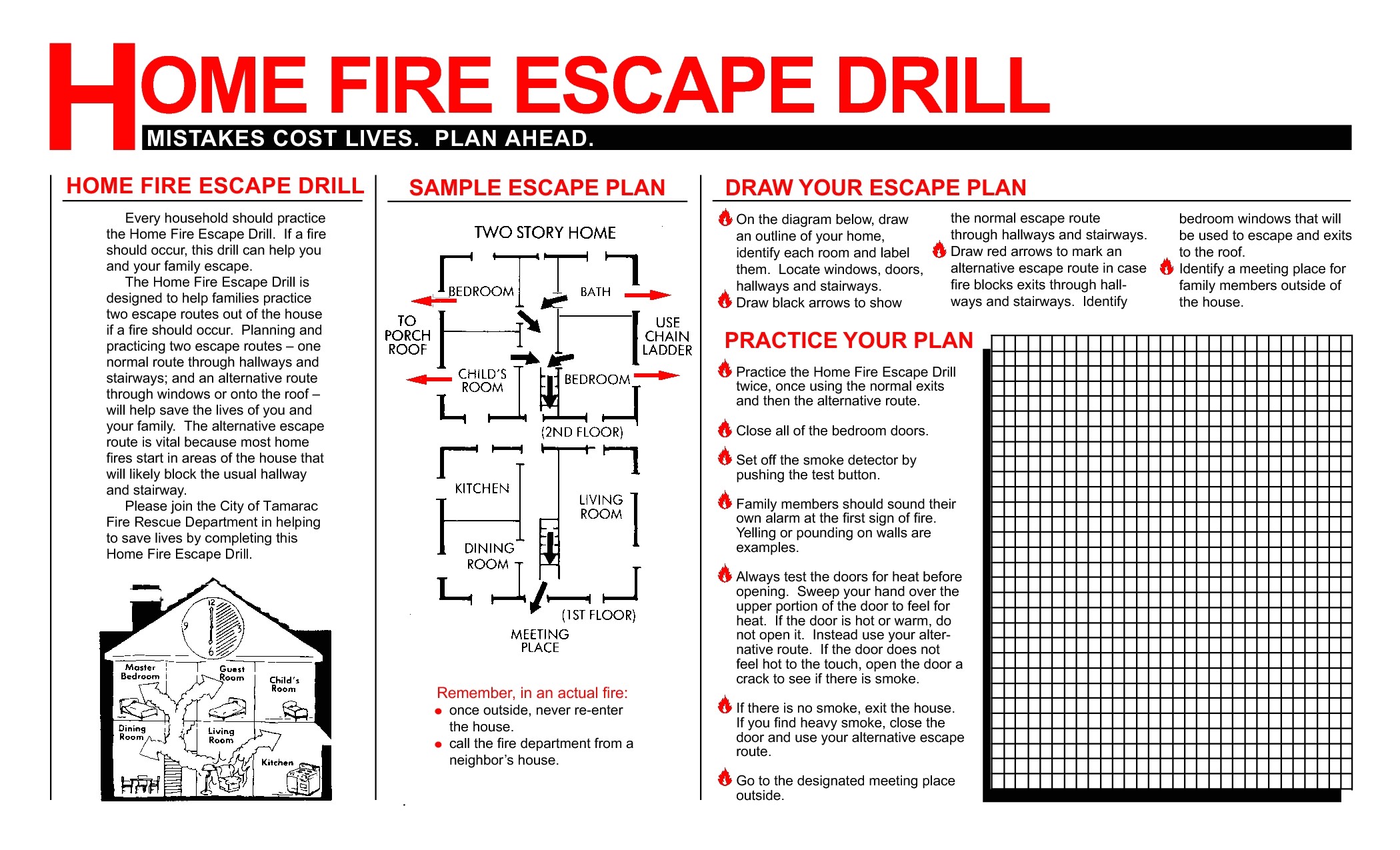 HOME FIRE ESCAPE DRILL
MISTAKES COST LIVES. PLAN AHEAD.

HOME FIRE ESCAPE DRILL

Every household should practice the Home Fire Escape Drill. If a fire should occur, this drill can help you and your family escape.

The Home Fire Escape Drill is designed to help families practice two escape routes out of the house if a fire should occur. Planning and practicing two escape routes – one normal route through hallways and stairways; and an alternative route through windows or onto the roof – will help save the lives of you and your family. The alternative escape route is vital because most home fires start in areas of the house that will likely block the usual hallway and stairway.

Please join the City of Tamarac Fire Rescue Department in helping to save lives by completing this Home Fire Escape Drill.

12 9 3 6
Master Bedroom
Guest Room
Child's Room
Dining Room
Living Room
Kitchen

SAMPLE ESCAPE PLAN

TWO STORY HOME
BEDROOM
BATH
TO PORCH ROOF
USE CHAIN LADDER
CHILD'S ROOM
BEDROOM
(2ND FLOOR)
KITCHEN
LIVING ROOM
DINING ROOM
(1ST FLOOR)
MEETING PLACE

Remember, in an actual fire:
• once outside, never re-enter the house.
• call the fire department from a neighbor's house.

DRAW YOUR ESCAPE PLAN

On the diagram below, draw an outline of your home, identify each room and label them. Locate windows, doors, hallways and stairways.

Draw black arrows to show the normal escape route through hallways and stairways.

Draw red arrows to mark an alternative escape route in case fire blocks exits through hallways and stairways. Identify bedroom windows that will be used to escape and exits to the roof.

Identify a meeting place for family members outside of the house.

PRACTICE YOUR PLAN

Practice the Home Fire Escape Drill twice, once using the normal exits and then the alternative route.

Close all of the bedroom doors.

Set off the smoke detector by pushing the test button.

Family members should sound their own alarm at the first sign of fire. Yelling or pounding on walls are examples.

Always test the doors for heat before opening. Sweep your hand over the upper portion of the door to feel for heat. If the door is hot or warm, do not open it. Instead use your alternative route. If the door does not feel hot to the touch, open the door a crack to see if there is smoke.

If there is no smoke, exit the house. If you find heavy smoke, close the door and use your alternative escape route.

Go to the designated meeting place outside.