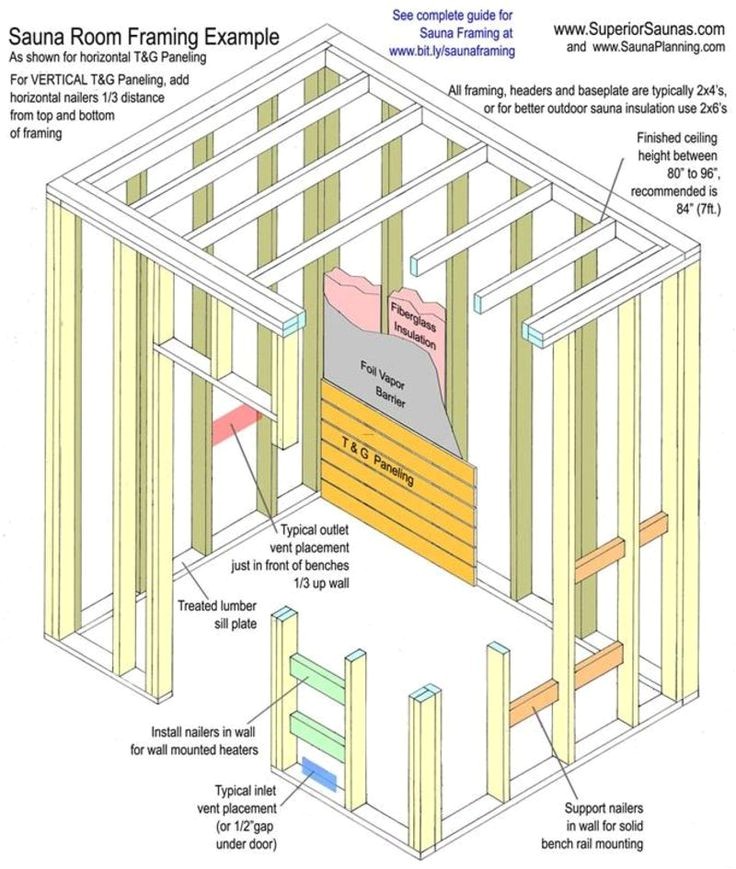 Sauna Room Framing Example
As shown for horizontal T&G Paneling

For VERTICAL T&G Paneling, add horizontal nailers 1/3 distance from top and bottom of framing

See complete guide for Sauna Framing at www.bit.ly/saunaframing

www.SuperiorSaunas.com
and www.SaunaPlanning.com

All framing, headers and baseplate are typically 2x4's, or for better outdoor sauna insulation use 2x6's

Finished ceiling height between 80" to 96", recommended is 84" (7ft.)

Fiberglass Insulation

Foil Vapor Barrier

T & G Paneling

Typical outlet vent placement just in front of benches 1/3 up wall

Treated lumber sill plate

Install nailers in wall for wall mounted heaters

Typical inlet vent placement (or 1/2"gap under door)

Support nailers in wall for solid bench rail mounting