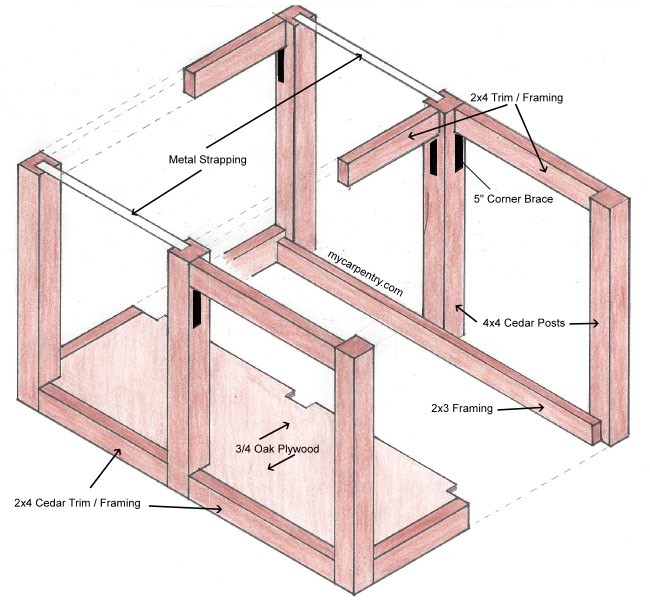 2x4 Trim / Framing

Metal Strapping

5" Corner Brace

mycarpentry.com

4x4 Cedar Posts

2x3 Framing

3/4 Oak Plywood

2x4 Cedar Trim / Framing